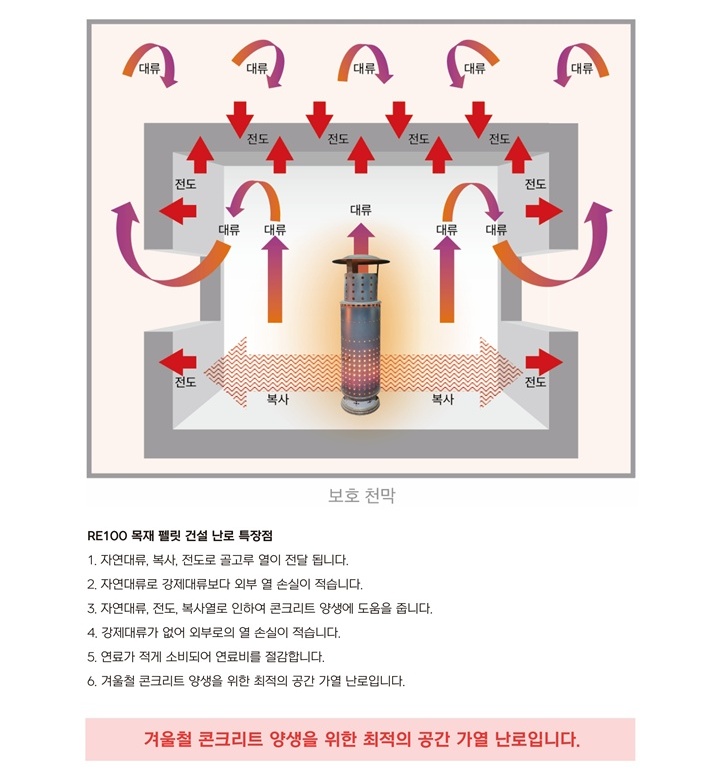 대류 대류 대류 대류 대류

전도 전도 전도 전도

전도 전도

대류

대류 대류 대류 대류

전도 전도

복사 복사

보호 천막

RE100 목재 펠릿 건설 난로 특장점

1. 자연대류, 복사, 전도로 골고루 열이 전달 됩니다.

2. 자연대류로 강제대류보다 외부 열 손실이 적습니다.

3. 자연대류, 전도, 복사열로 인하여 콘크리트 양생에 도움을 줍니다.

4. 강제대류가 없어 외부로의 열 손실이 적습니다.

5. 연료가 적게 소비되어 연료비를 절감합니다.

6. 겨울철 콘크리트 양생을 위한 최적의 공간 가열 난로입니다.

겨울철 콘크리트 양생을 위한 최적의 공간 가열 난로입니다.